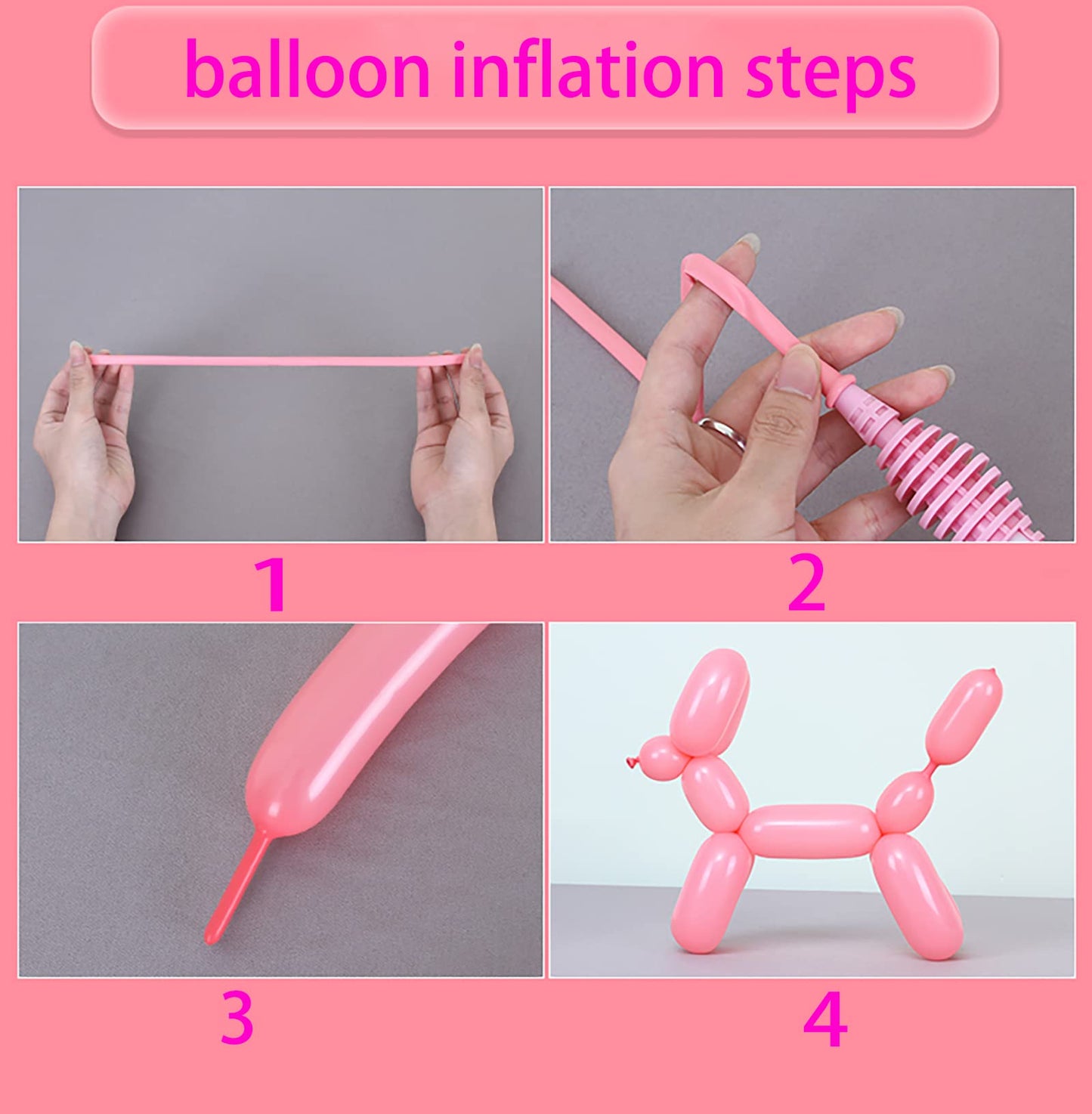 balloon inflation steps

1

2

3

4